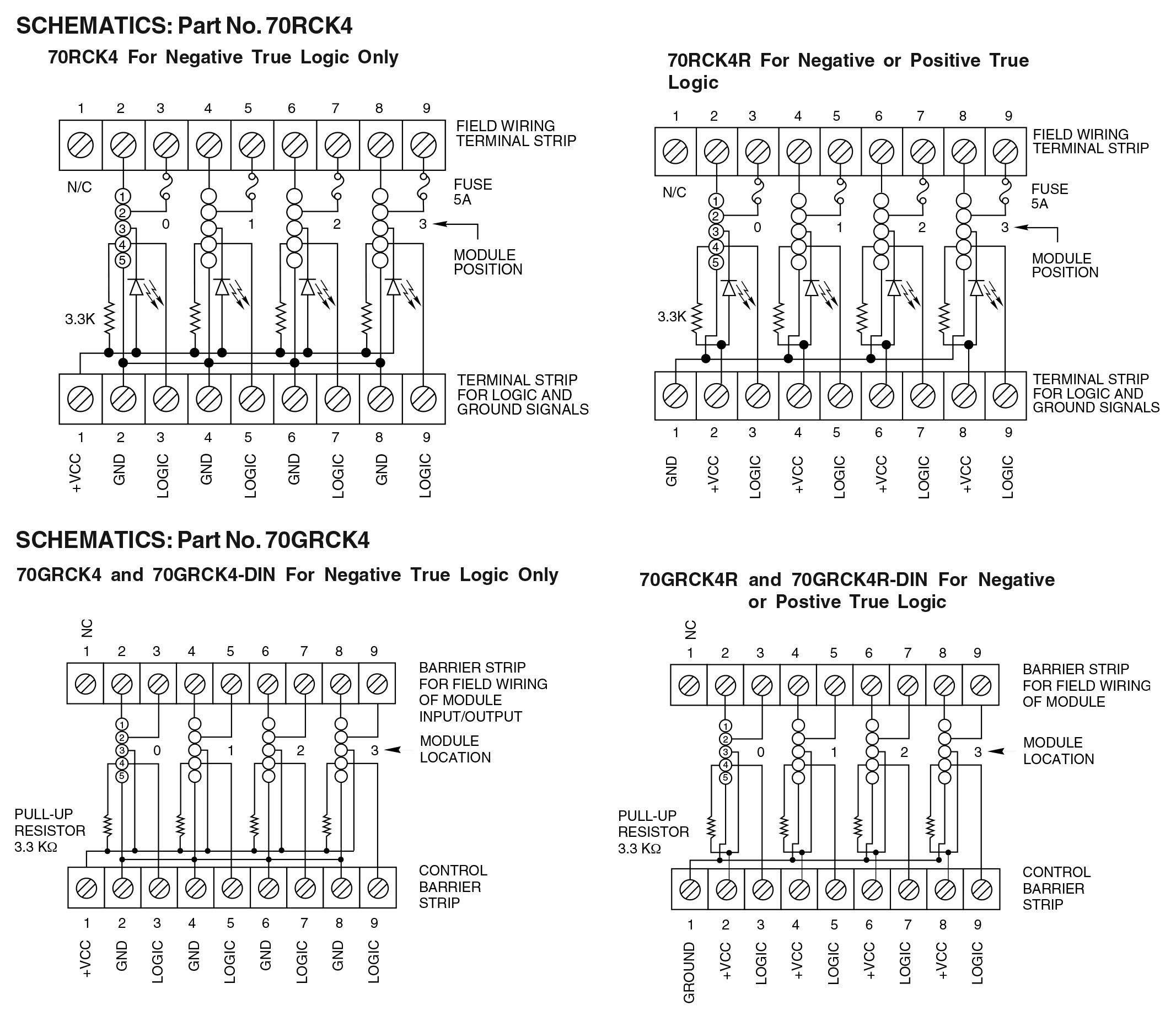 SCHEMATICS: Part No. 70RCK4

70RCK4 For Negative True Logic Only

1 2 3 4 5 6 7 8 9

FIELD WIRING TERMINAL STRIP

N/C

FUSE 5A

1 2 3 4 5

0 1 2 3

MODULE POSITION

3.3K

TERMINAL STRIP FOR LOGIC AND GROUND SIGNALS

1 2 3 4 5 6 7 8 9

+VCC GND LOGIC GND LOGIC GND LOGIC GND LOGIC

70RCK4R For Negative or Positive True Logic

1 2 3 4 5 6 7 8 9

FIELD WIRING TERMINAL STRIP

N/C

FUSE 5A

1 2 3 4 5

0 1 2 3

MODULE POSITION

3.3K

TERMINAL STRIP FOR LOGIC AND GROUND SIGNALS

1 2 3 4 5 6 7 8 9

GND +VCC LOGIC +VCC LOGIC +VCC LOGIC +VCC LOGIC

SCHEMATICS: Part No. 70GRCK4

70GRCK4 and 70GRCK4-DIN For Negative True Logic Only

NC

1 2 3 4 5 6 7 8 9

BARRIER STRIP FOR FIELD WIRING OF MODULE INPUT/OUTPUT

1 2 3 4 5

0 1 2 3

MODULE LOCATION

PULL-UP RESISTOR 3.3 KΩ

CONTROL BARRIER STRIP

1 2 3 4 5 6 7 8 9

+VCC GND LOGIC GND LOGIC GND LOGIC GND LOGIC

70GRCK4R and 70GRCK4R-DIN For Negative or Postive True Logic

NC

1 2 3 4 5 6 7 8 9

BARRIER STRIP FOR FIELD WIRING OF MODULE

1 2 3 4 5

0 1 2 3

MODULE LOCATION

PULL-UP RESISTOR 3.3 KΩ

CONTROL BARRIER STRIP

1 2 3 4 5 6 7 8 9

GROUND +VCC LOGIC +VCC LOGIC +VCC LOGIC +VCC LOGIC