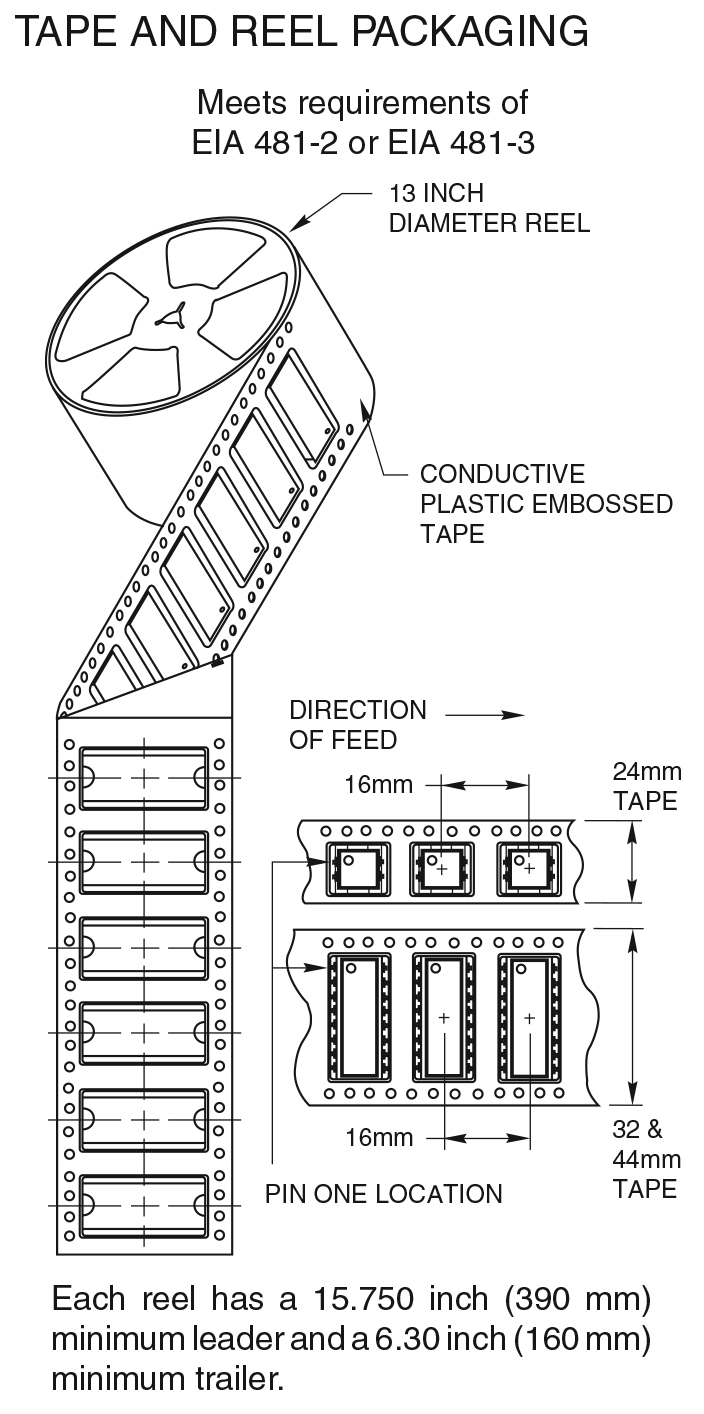 TAPE AND REEL PACKAGING

Meets requirements of
EIA 481-2 or EIA 481-3

13 INCH
DIAMETER REEL

CONDUCTIVE
PLASTIC EMBOSSED
TAPE

DIRECTION
OF FEED

16mm

24mm
TAPE

16mm

32 &
44mm
TAPE

PIN ONE LOCATION

Each reel has a 15.750 inch (390 mm) minimum leader and a 6.30 inch (160 mm) minimum trailer.